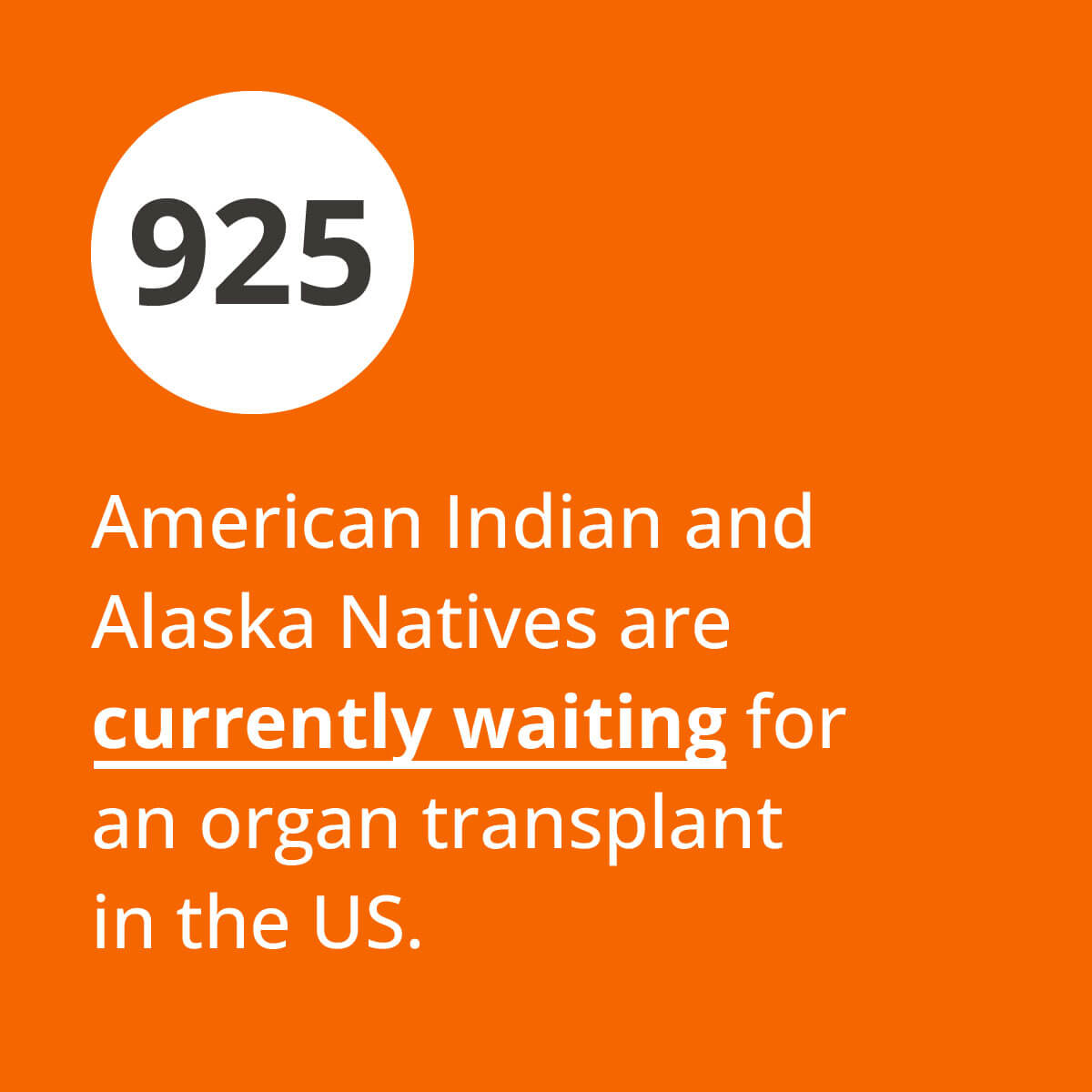 925

American Indian and Alaska Natives are currently waiting for an organ transplant in the US.